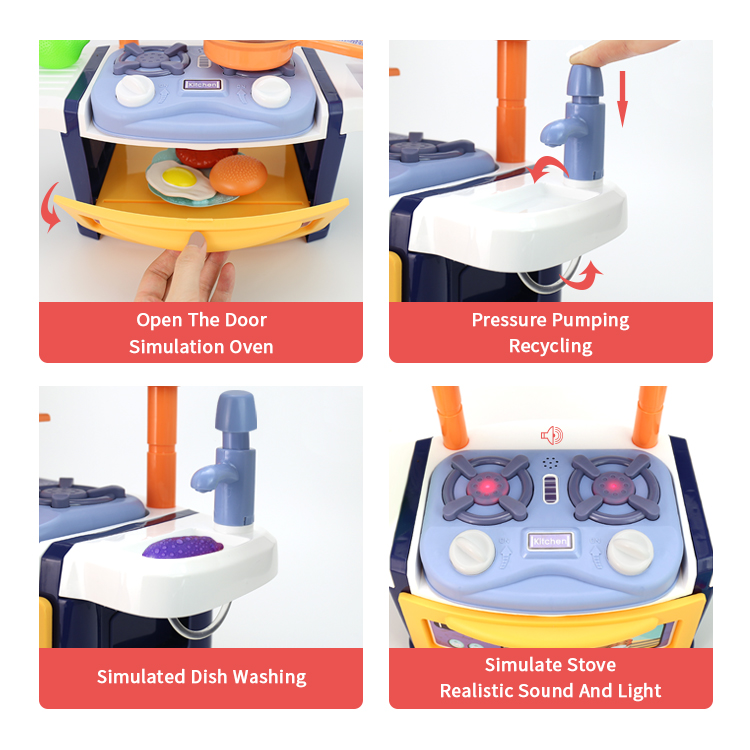 Kitchen

Open The Door
Simulation Oven

Pressure Pumping
Recycling

Simulated Dish Washing

Kitchen

Simulate Stove
Realistic Sound And Light